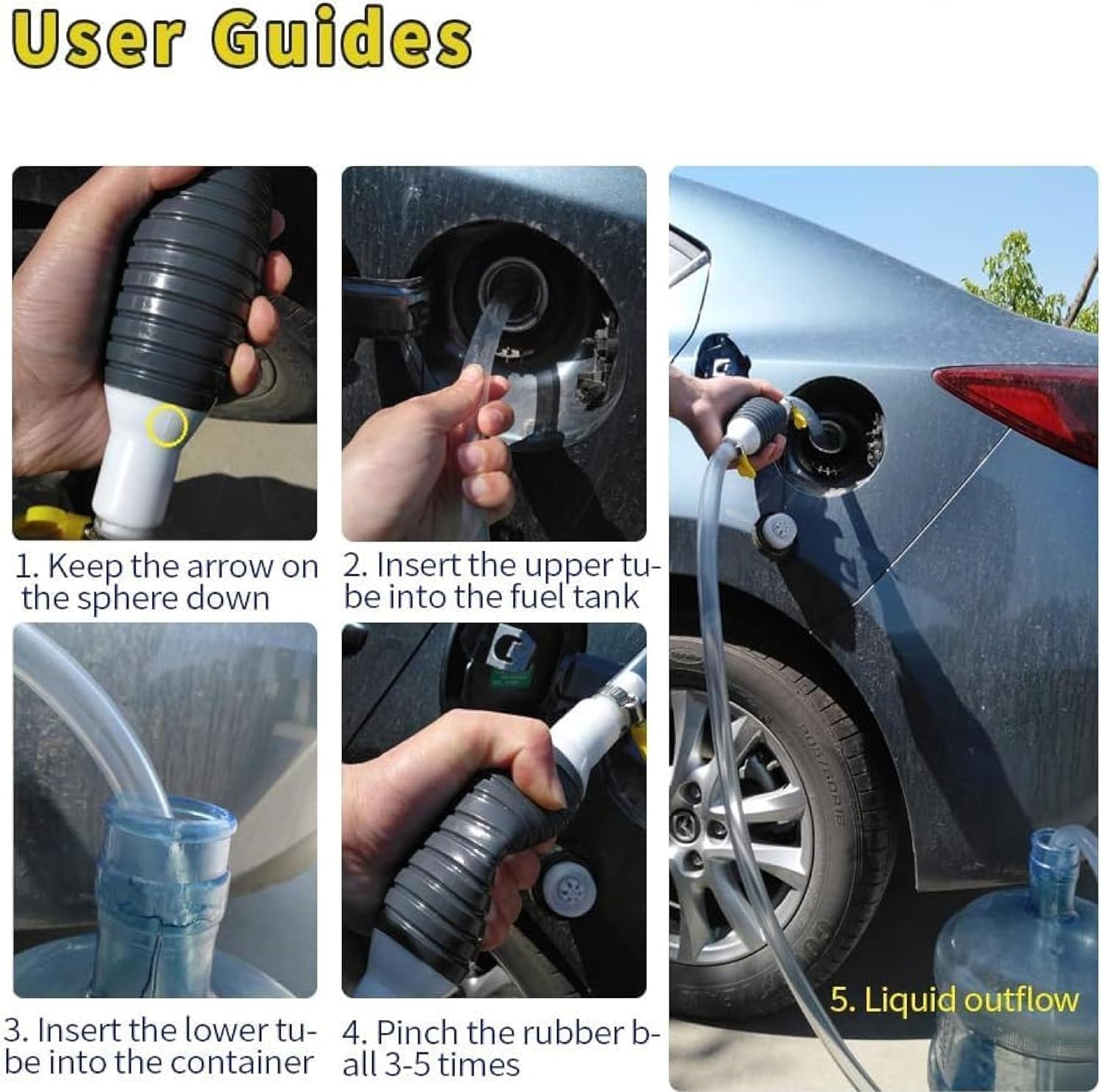 User Guides

1. Keep the arrow on the sphere down

2. Insert the upper tube into the fuel tank

3. Insert the lower tube into the container

4. Pinch the rubber ball 3-5 times

5. Liquid outflow